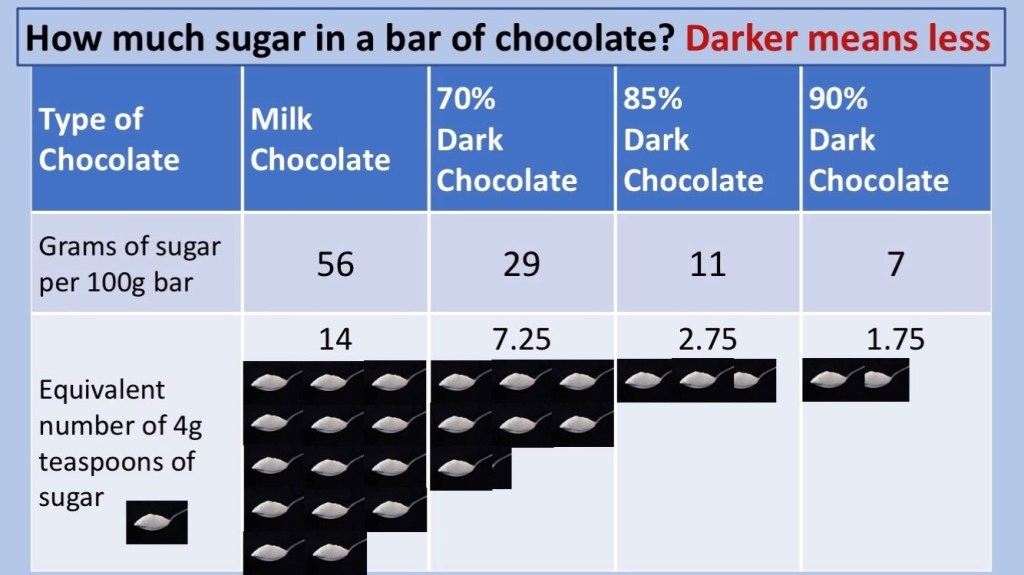 How much sugar in a bar of chocolate? Darker means less

| Type of Chocolate | Milk Chocolate | 70% Dark Chocolate | 85% Dark Chocolate | 90% Dark Chocolate |
|---|---|---|---|---|
| Grams of sugar per 100g bar | 56 | 29 | 11 | 7 |
| Equivalent number of 4g teaspoons of sugar | 14 | 7.25 | 2.75 | 1.75 |